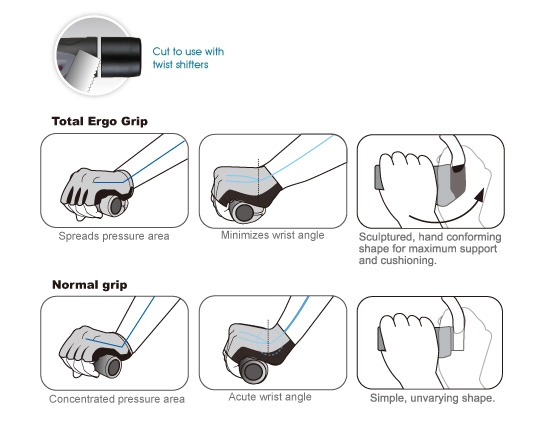 Cut to use with twist shifters

Total Ergo Grip

Spreads pressure area

Minimizes wrist angle

Sculptured, hand conforming shape for maximum support and cushioning.

Normal grip

Concentrated pressure area

Acute wrist angle

Simple, unvarying shape.